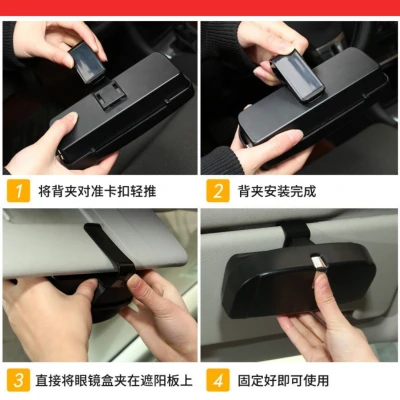 1 将背夹对准卡扣轻推

2 背夹安装完成

3 直接将眼镜盒夹在遮阳板上

4 固定好即可使用